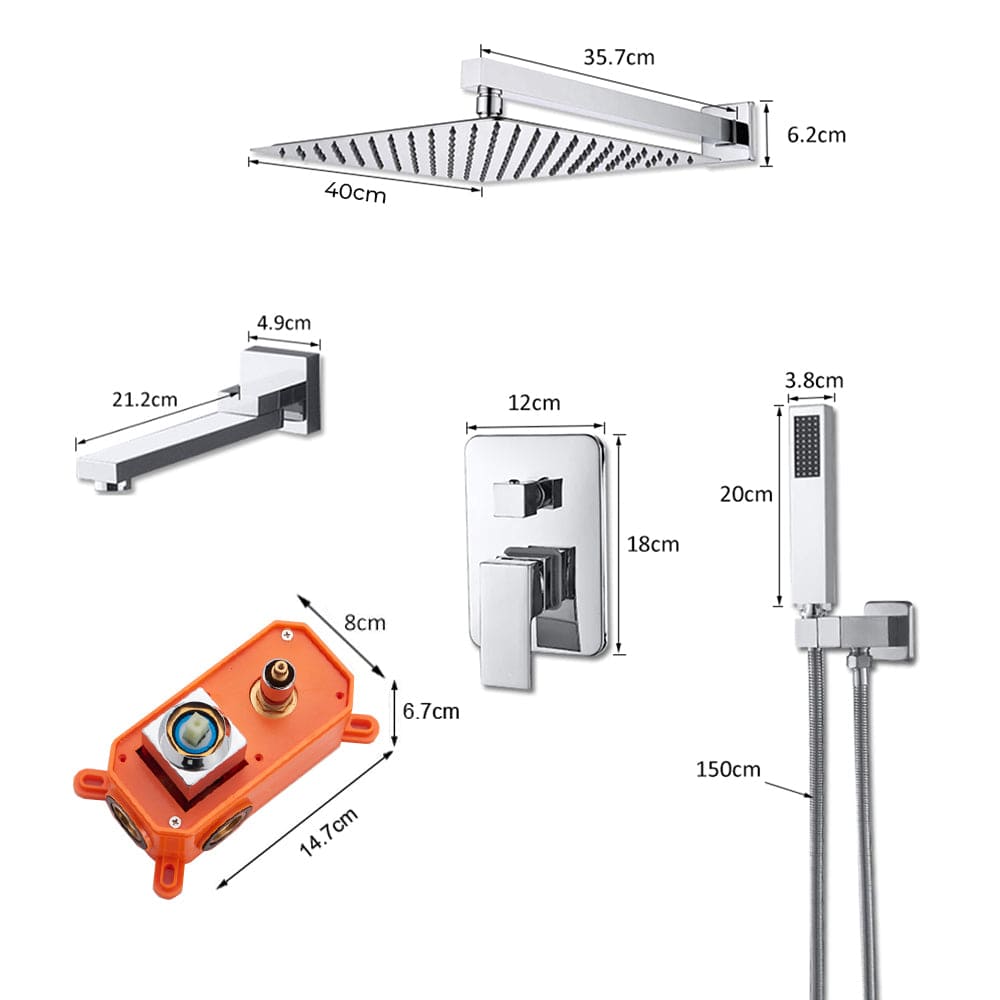 35.7cm
6.2cm
40cm
4.9cm
21.2cm
12cm
18cm
3.8cm
20cm
8cm
6.7cm
14.7cm
150cm