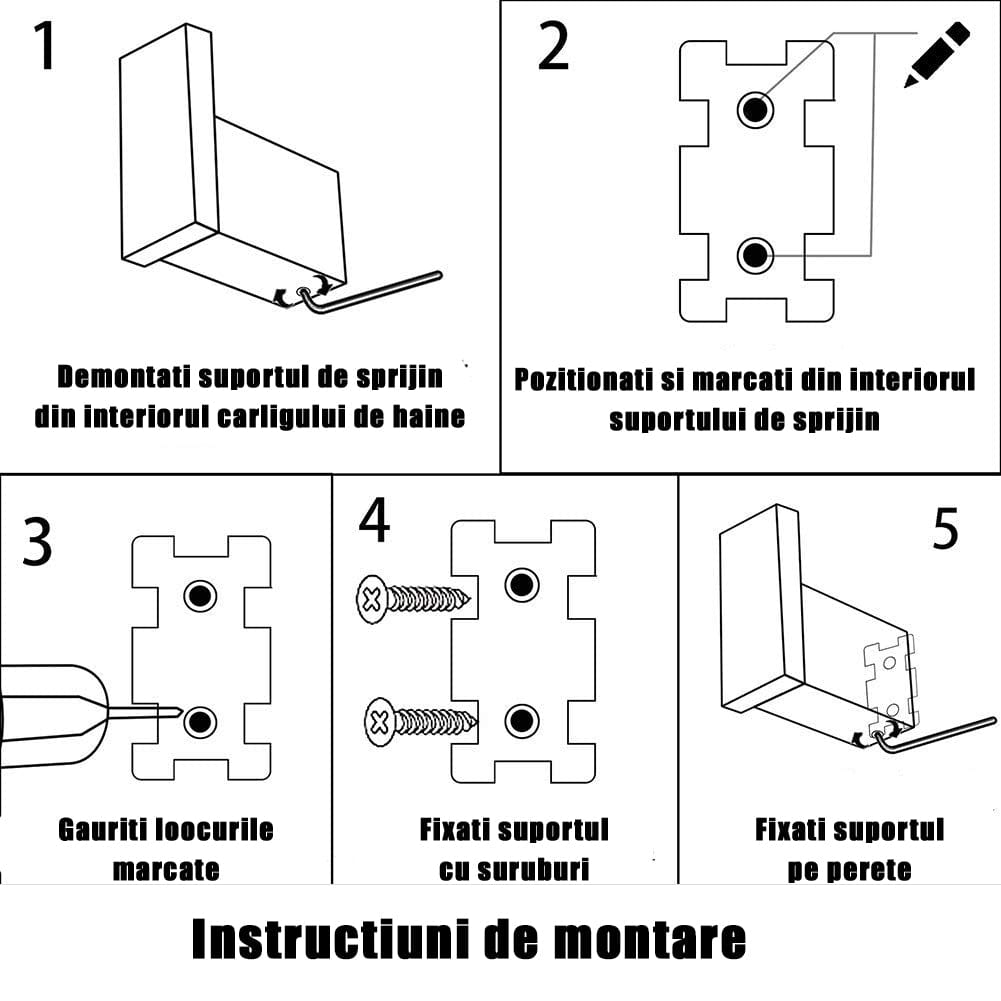 1

Demontati suportul de sprijin din interiorul carligului de haine

2

Pozitionati si marcati din interiorul suportului de sprijin

3

Gauriti loocurile marcate

4

Fixati suportul cu suruburi

5

Fixati suportul pe perete

Instructiuni de montare