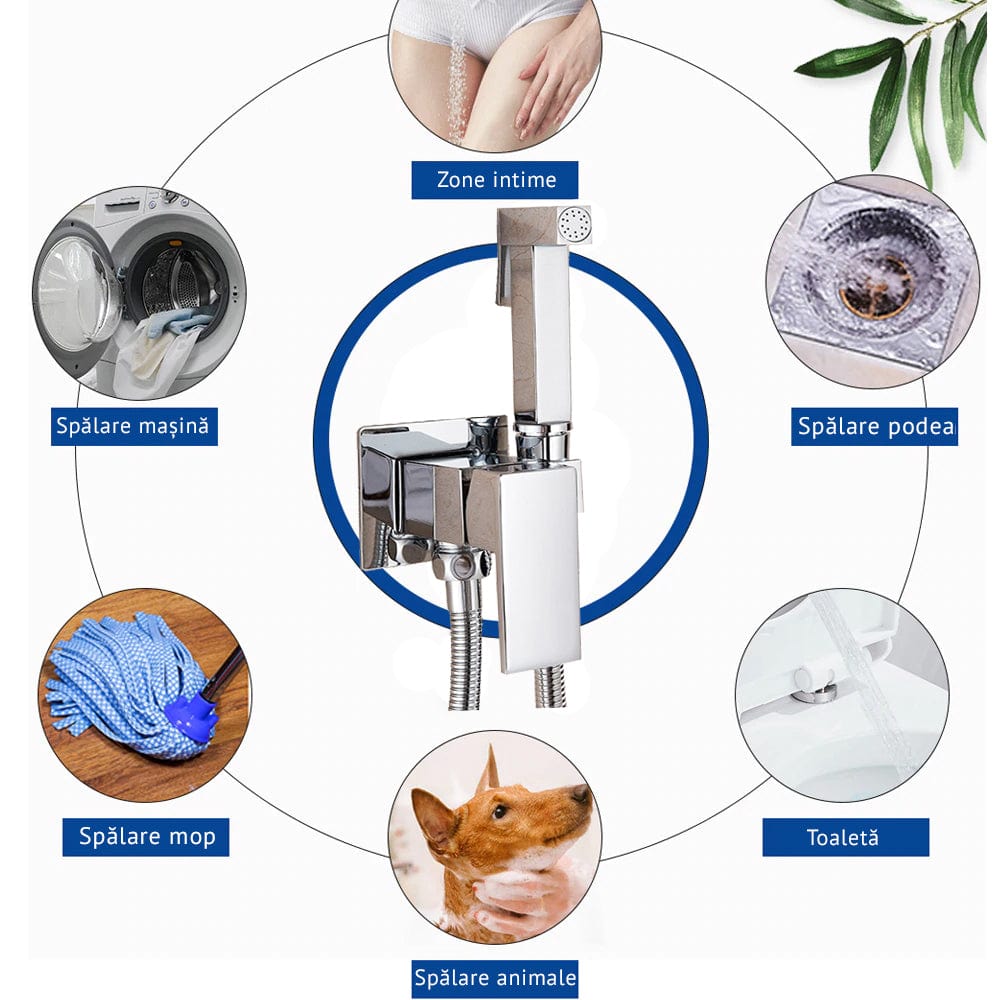 Zone intime

Spălare mașină

Spălare podea

Spălare mop

Toaletă

Spălare animale