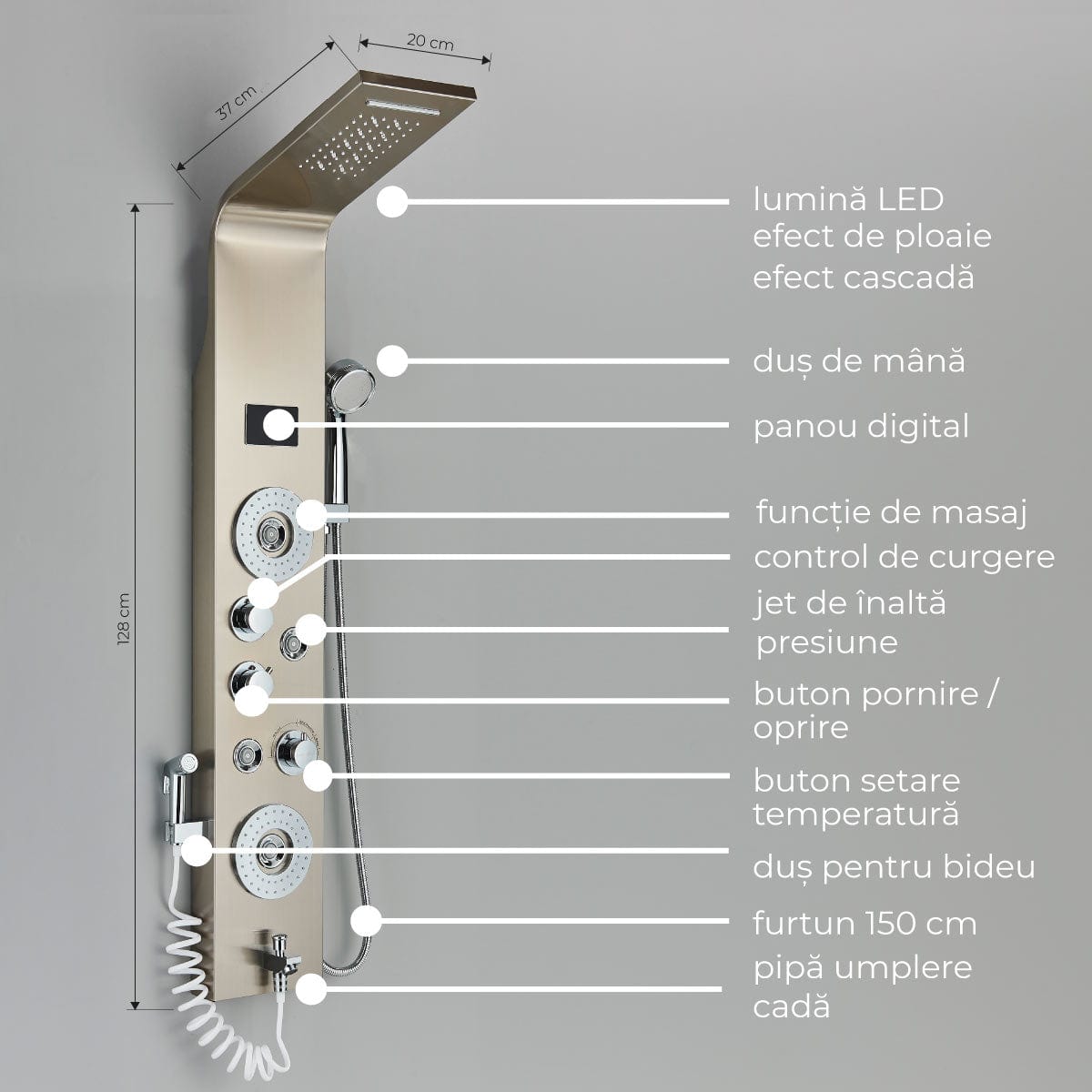 20 cm
37 cm
128 cm

lumină LED
efect de ploaie
efect cascadă

duș de mână

panou digital

funcție de masaj

control de curgere

jet de înaltă presiune

buton pornire / oprire

buton setare temperatură

duș pentru bideu

furtun 150 cm

pipă umplere cadă