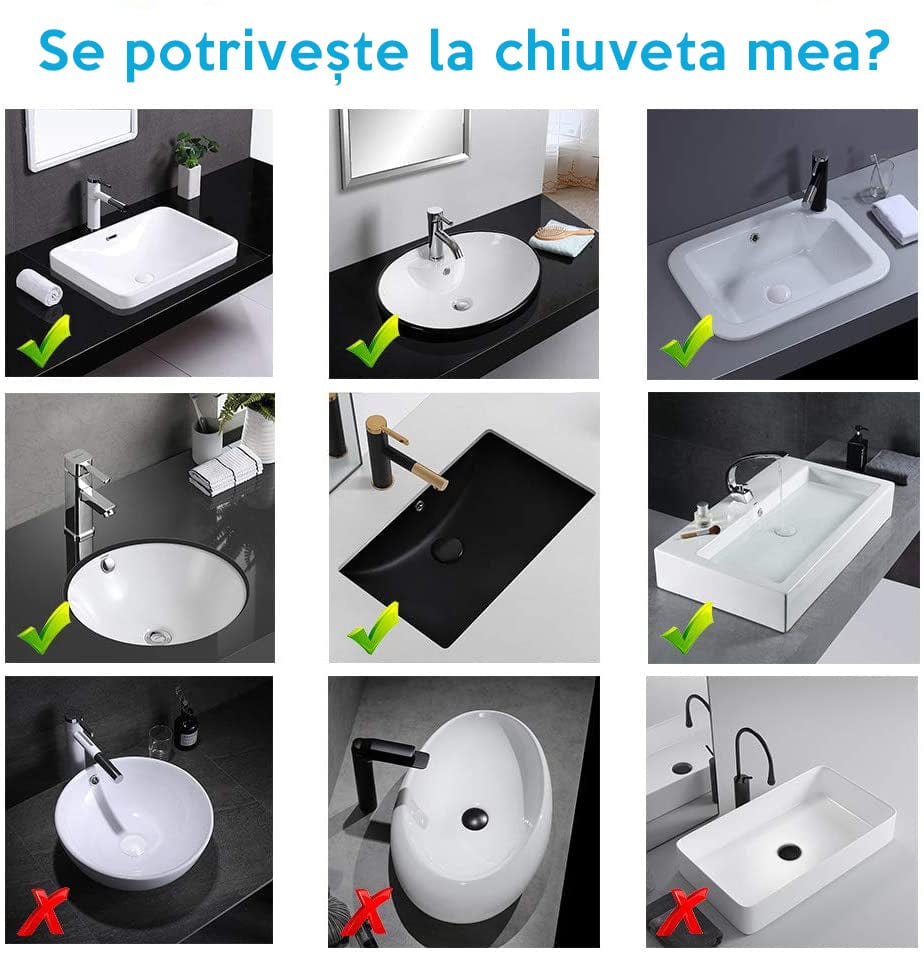 Se potrivește la chiuveta mea?